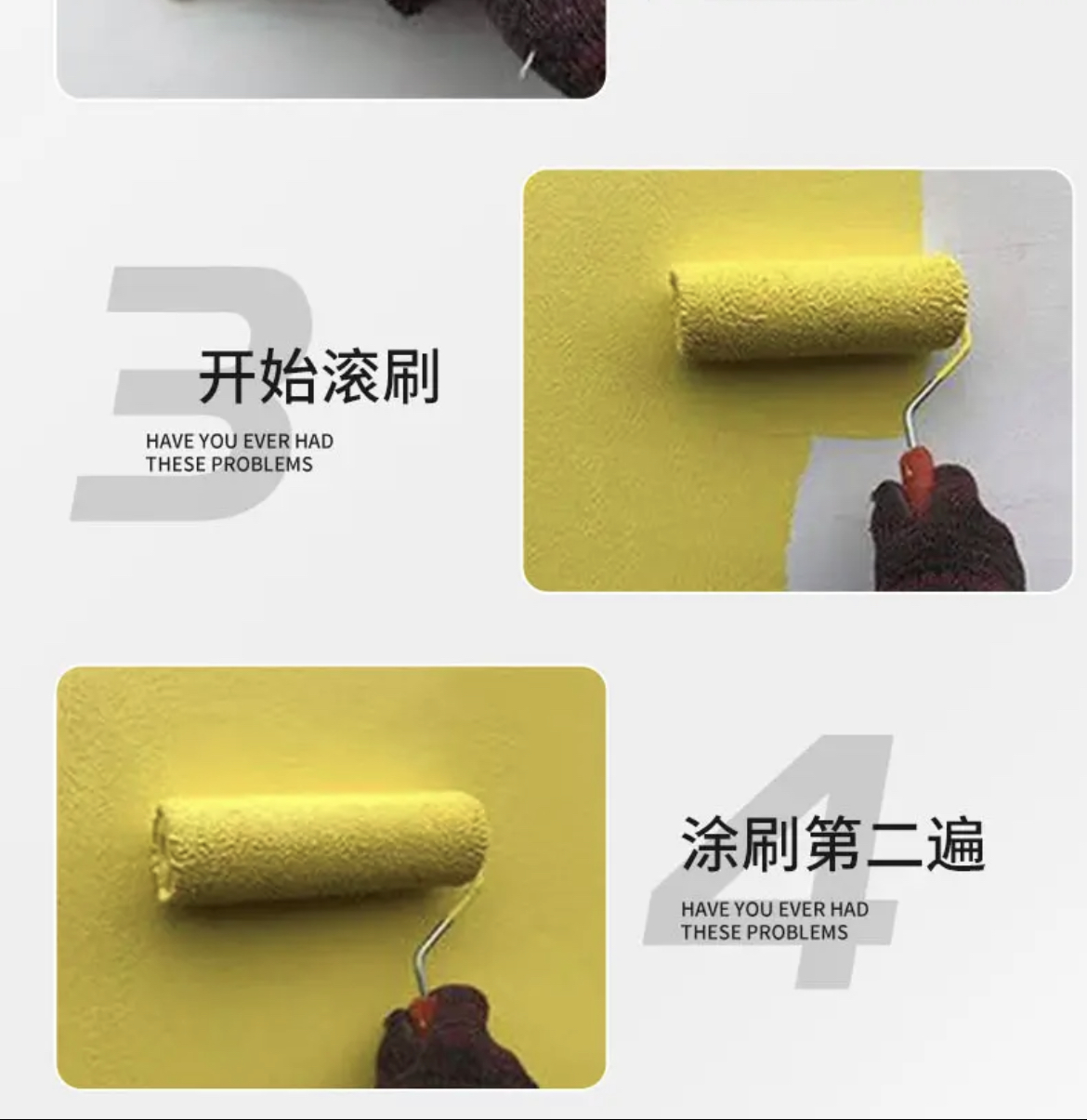 3
开始滚刷
HAVE YOU EVER HAD THESE PROBLEMS

4
涂刷第二遍
HAVE YOU EVER HAD THESE PROBLEMS