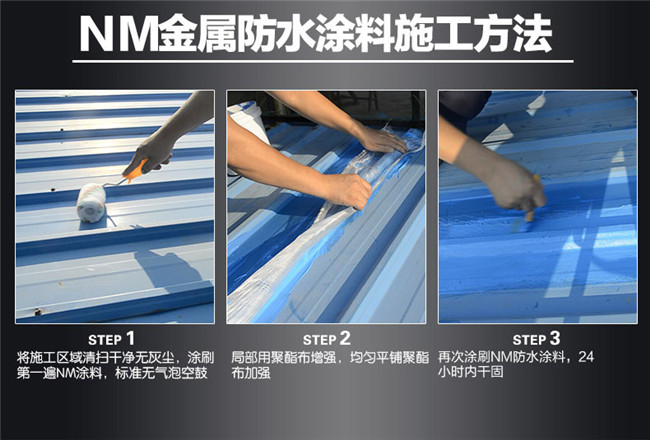 NM金属防水涂料施工方法

STEP 1
将施工区域清扫干净无灰尘，涂刷第一遍NM涂料，标准无气泡空鼓

STEP 2
局部用聚酯布增强，均匀平铺聚酯布加强

STEP 3
再次涂刷NM防水涂料，24小时内干固